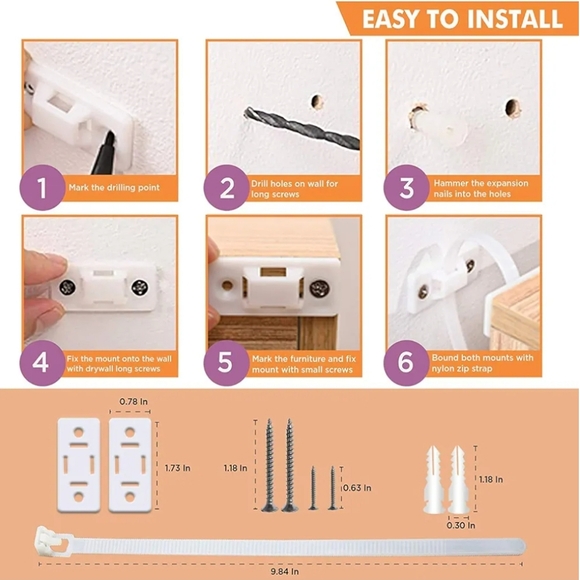 EASY TO INSTALL

1 Mark the drilling point

2 Drill holes on wall for long screws

3 Hammer the expansion nails into the holes

4 Fix the mount onto the wall with drywall long screws

5 Mark the furniture and fix mount with small screws

6 Bound both mounts with nylon zip strap

0.78 In

1.73 In

1.18 In

0.63 In

1.18 In

0.30 In

9.84 In